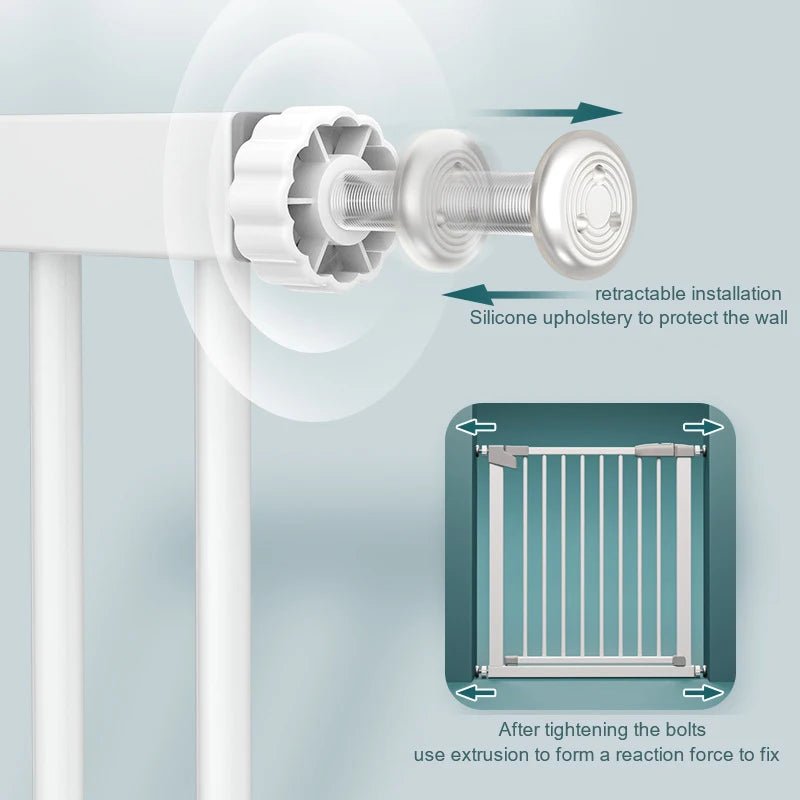 retractable installation
Silicone upholstery to protect the wall

After tightening the bolts
use extrusion to form a reaction force to fix