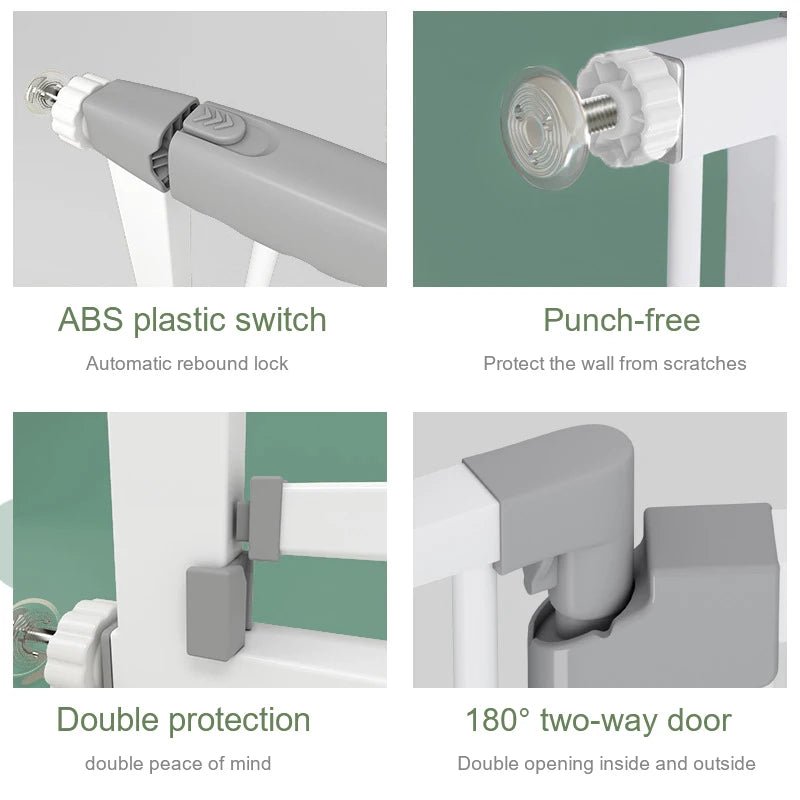 ABS plastic switch

Automatic rebound lock

Punch-free

Protect the wall from scratches

Double protection

double peace of mind

180° two-way door

Double opening inside and outside