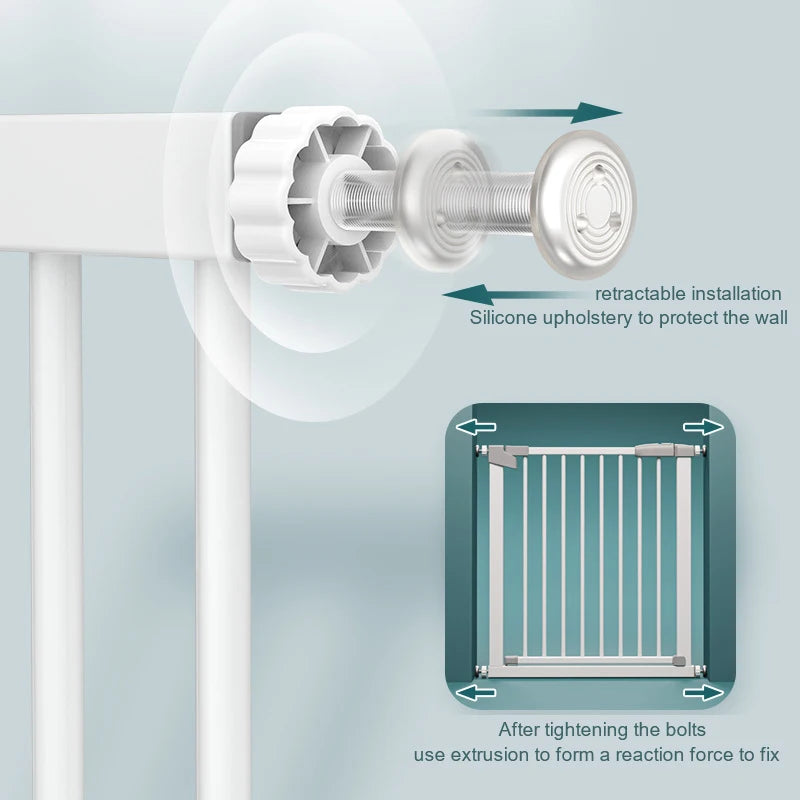 retractable installation
Silicone upholstery to protect the wall

After tightening the bolts
use extrusion to form a reaction force to fix